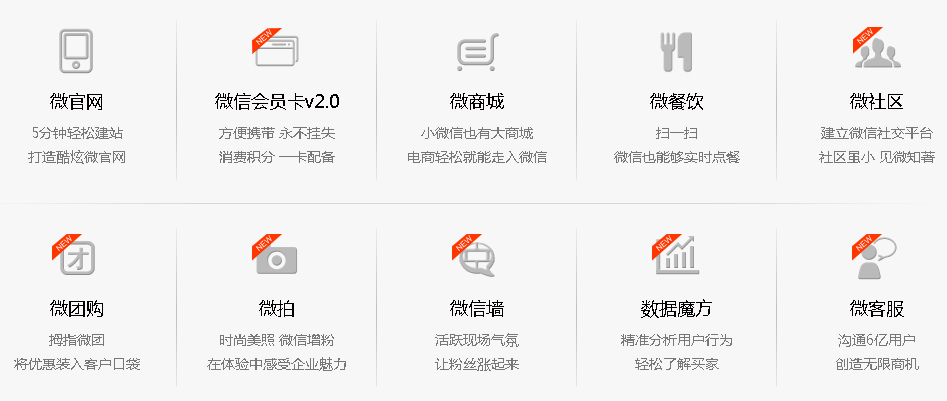 微官网
5分钟轻松建站
打造酷炫微官网

NEW
微信会员卡v2.0
方便携带 永不挂失
消费积分 一卡配备

微商城
小微信也有大商城
电商轻松就能走入微信

微餐饮
扫一扫
微信也能够实时点餐

NEW
微社区
建立微信社交平台
社区虽小 见微知著

NEW
微团购
拇指微团
将优惠装入客户口袋

NEW
微拍
时尚美照 微信增粉
在体验中感受企业魅力

NEW
微信墙
活跃现场气氛
让粉丝涨起来

NEW
数据魔方
精准分析用户行为
轻松了解买家

NEW
微客服
沟通6亿用户
创造无限商机